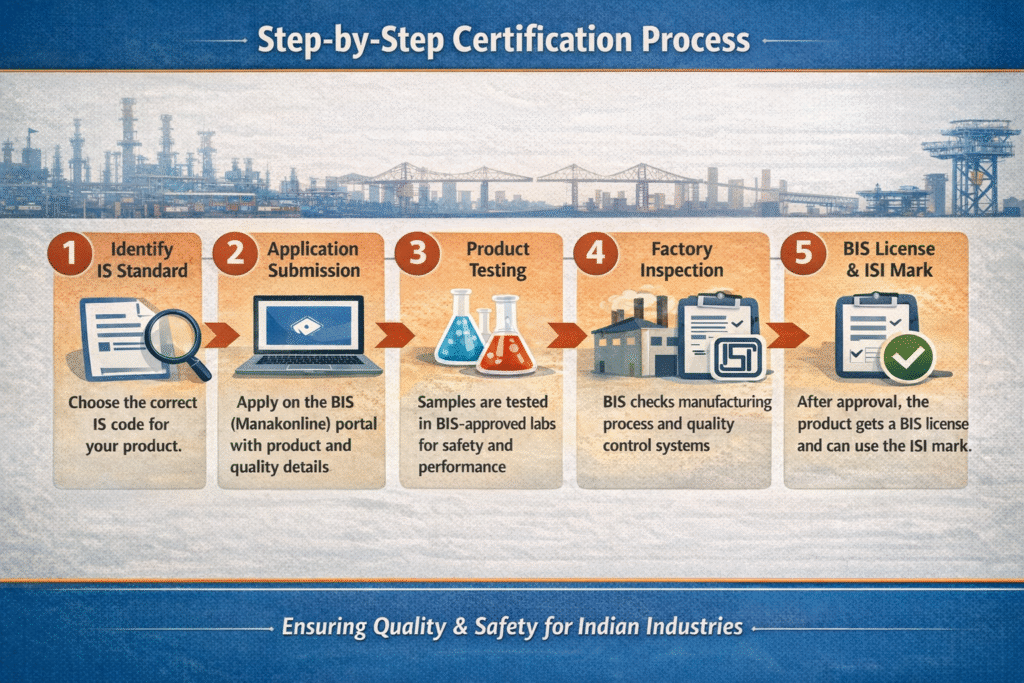 Step-by-Step Certification Process

1 Identify IS Standard

Choose the correct IS code for your product.

2 Application Submission

Apply on the BIS (Manakonline) portal with product and quality details

3 Product Testing

Samples are tested in BIS-approved labs for safety and performance

4 Factory Inspection

ISI

BIS checks manufacturing process and quality control systems

5 BIS License & ISI Mark

After approval, the product gets a BIS license and can use the ISI mark.

Ensuring Quality & Safety for Indian Industries